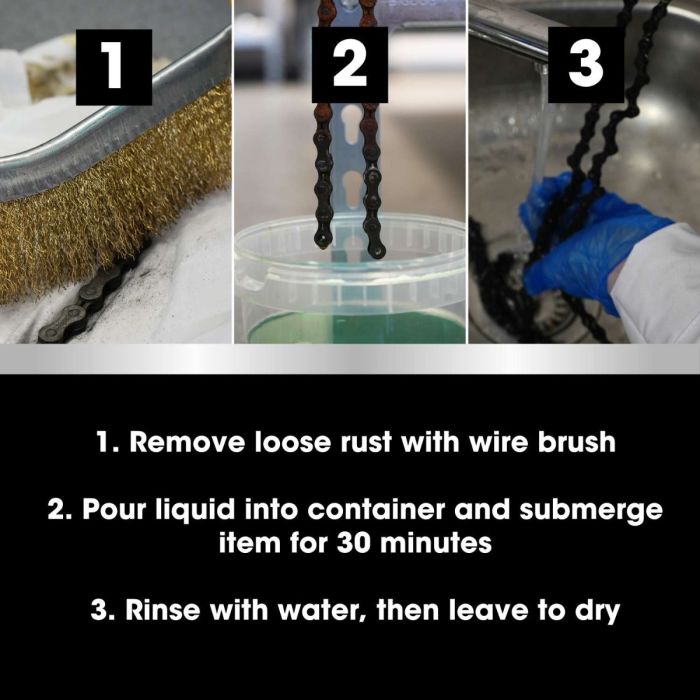 1

2

3

1. Remove loose rust with wire brush

2. Pour liquid into container and submerge item for 30 minutes

3. Rinse with water, then leave to dry