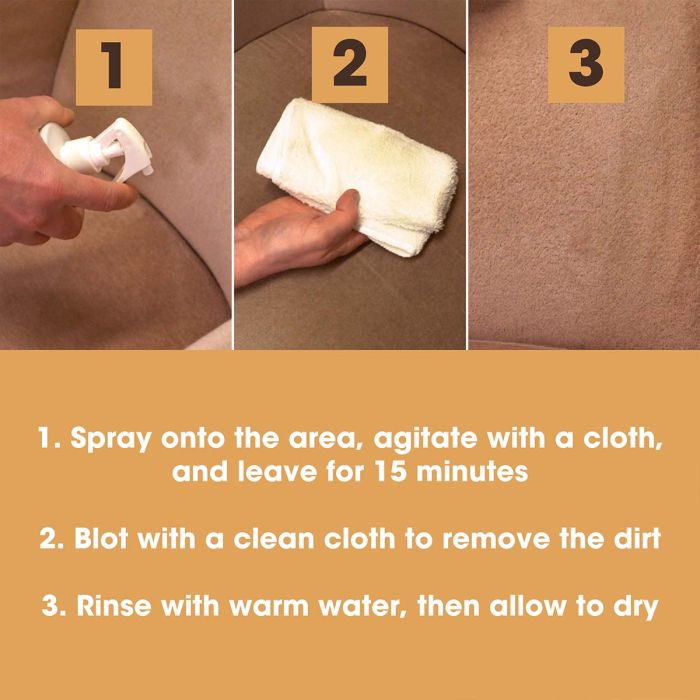 1

2

3

1. Spray onto the area, agitate with a cloth, and leave for 15 minutes

2. Blot with a clean cloth to remove the dirt

3. Rinse with warm water, then allow to dry