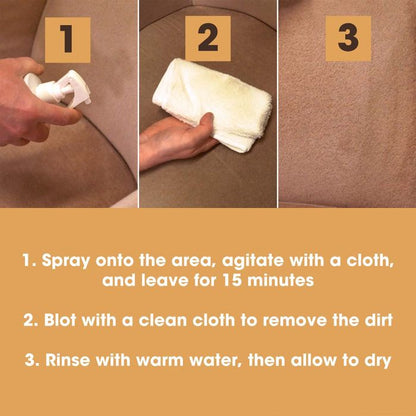 1

2

3

1. Spray onto the area, agitate with a cloth, and leave for 15 minutes

2. Blot with a clean cloth to remove the dirt

3. Rinse with warm water, then allow to dry