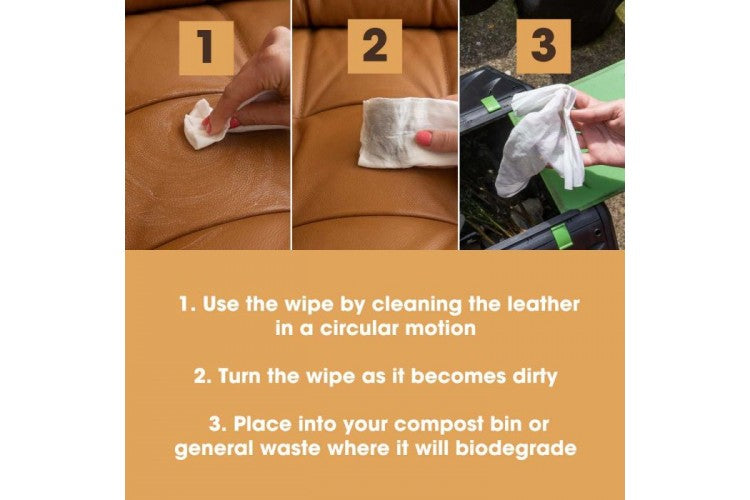 1

2

3

1. Use the wipe by cleaning the leather in a circular motion

2. Turn the wipe as it becomes dirty

3. Place into your compost bin or general waste where it will biodegrade