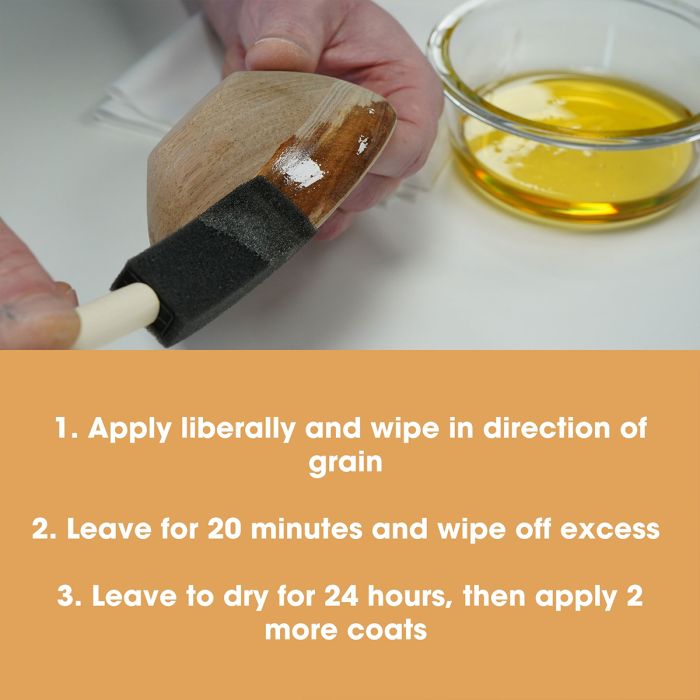 1. Apply liberally and wipe in direction of grain

2. Leave for 20 minutes and wipe off excess

3. Leave to dry for 24 hours, then apply 2 more coats